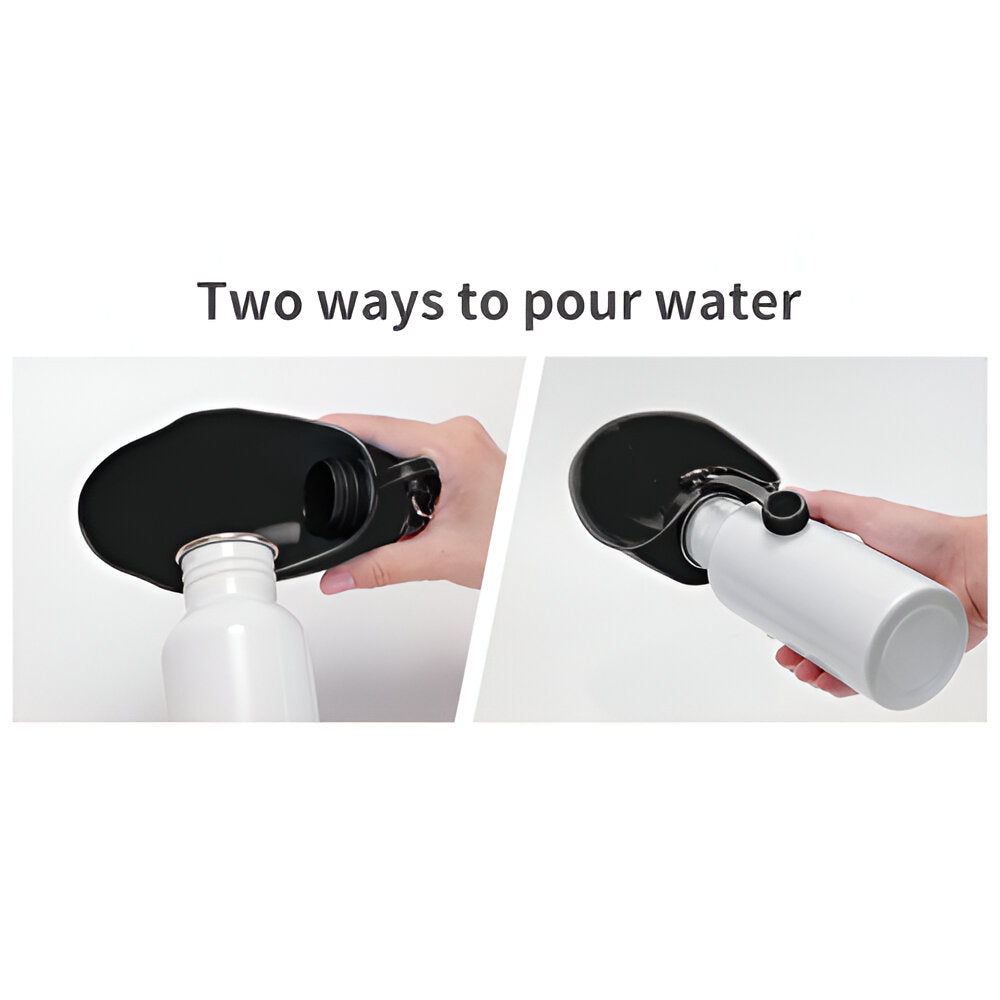 Two ways to pour water